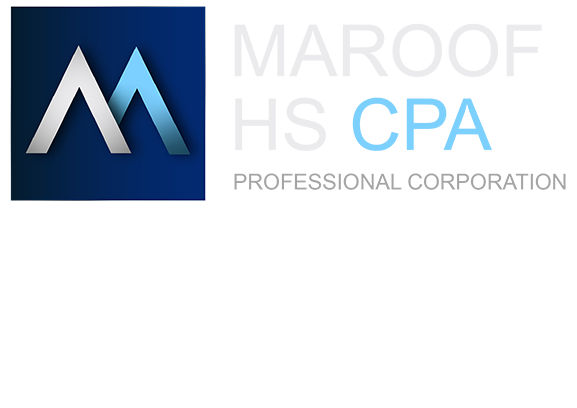 MAROOF
HS CPA
PROFESSIONAL CORPORATION