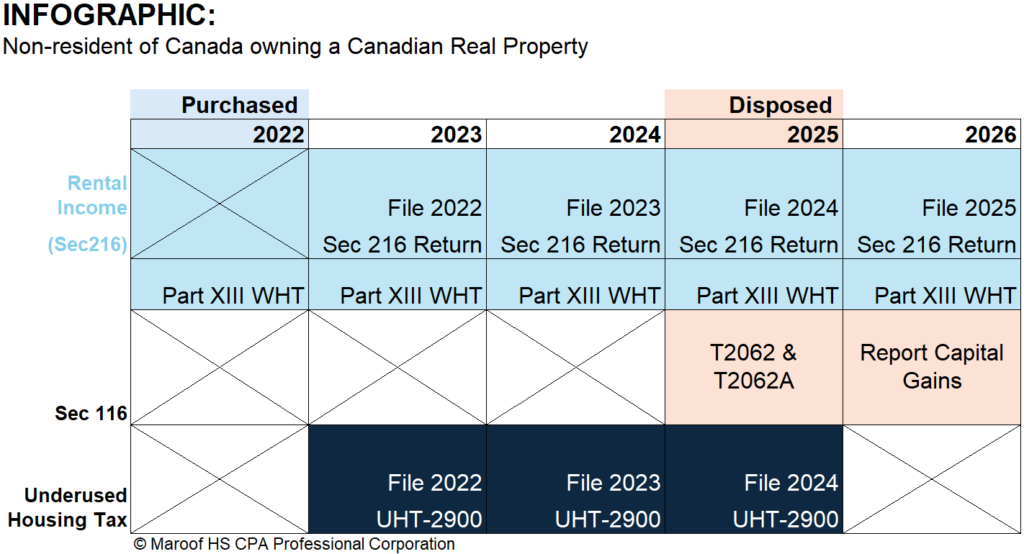 INFOGRAPHIC:
Non-resident of Canada owning a Canadian Real Property

| | Purchased | | | Disposed | |
|---|---|---|---|---|---|
| | 2022 | 2023 | 2024 | 2025 | 2026 |
| Rental Income (Sec216) | | File 2022 Sec 216 Return | File 2023 Sec 216 Return | File 2024 Sec 216 Return | File 2025 Sec 216 Return |
| | Part XIII WHT | Part XIII WHT | Part XIII WHT | Part XIII WHT | Part XIII WHT |
| Sec 116 | | | | T2062 & T2062A | Report Capital Gains |
| Underused Housing Tax | | File 2022 UHT-2900 | File 2023 UHT-2900 | File 2024 UHT-2900 | |

© Maroof HS CPA Professional Corporation